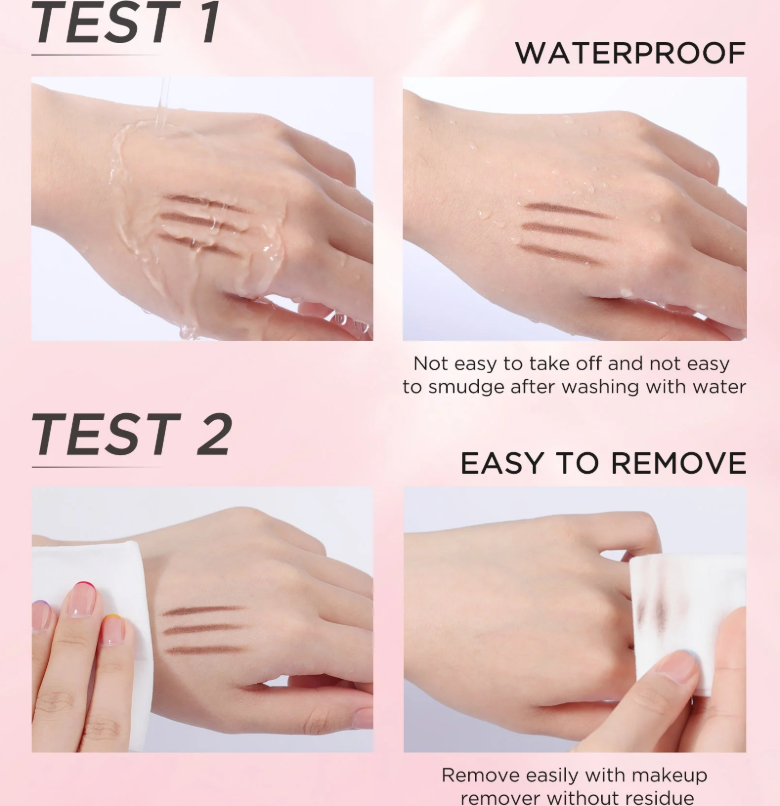 TEST 1

WATERPROOF

Not easy to take off and not easy to smudge after washing with water

TEST 2

EASY TO REMOVE

Remove easily with makeup remover without residue