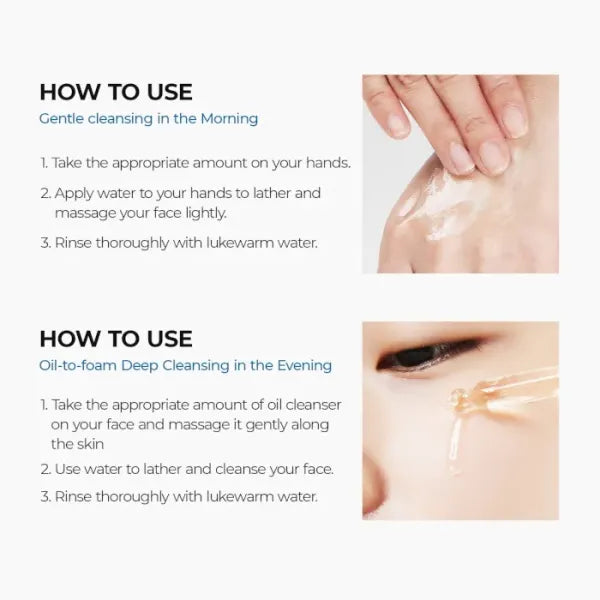 HOW TO USE
Gentle cleansing in the Morning

1. Take the appropriate amount on your hands.
2. Apply water to your hands to lather and massage your face lightly.
3. Rinse thoroughly with lukewarm water.

HOW TO USE
Oil-to-foam Deep Cleansing in the Evening

1. Take the appropriate amount of oil cleanser on your face and massage it gently along the skin
2. Use water to lather and cleanse your face.
3. Rinse thoroughly with lukewarm water.